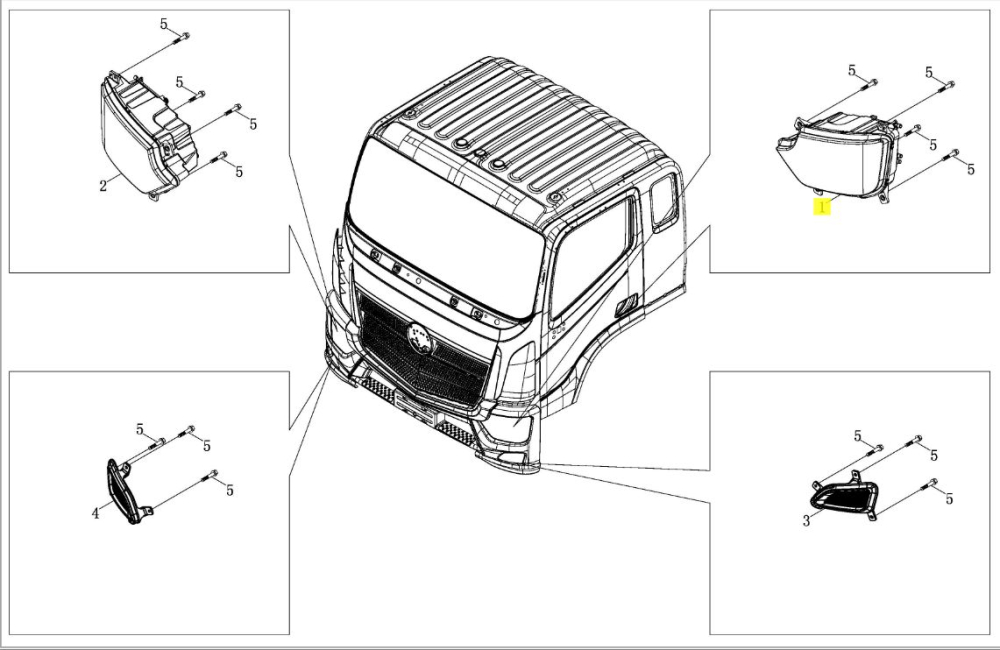 5
5
5
5
2

5
5
5
5
1

5
5
5
4

5
5
5
3